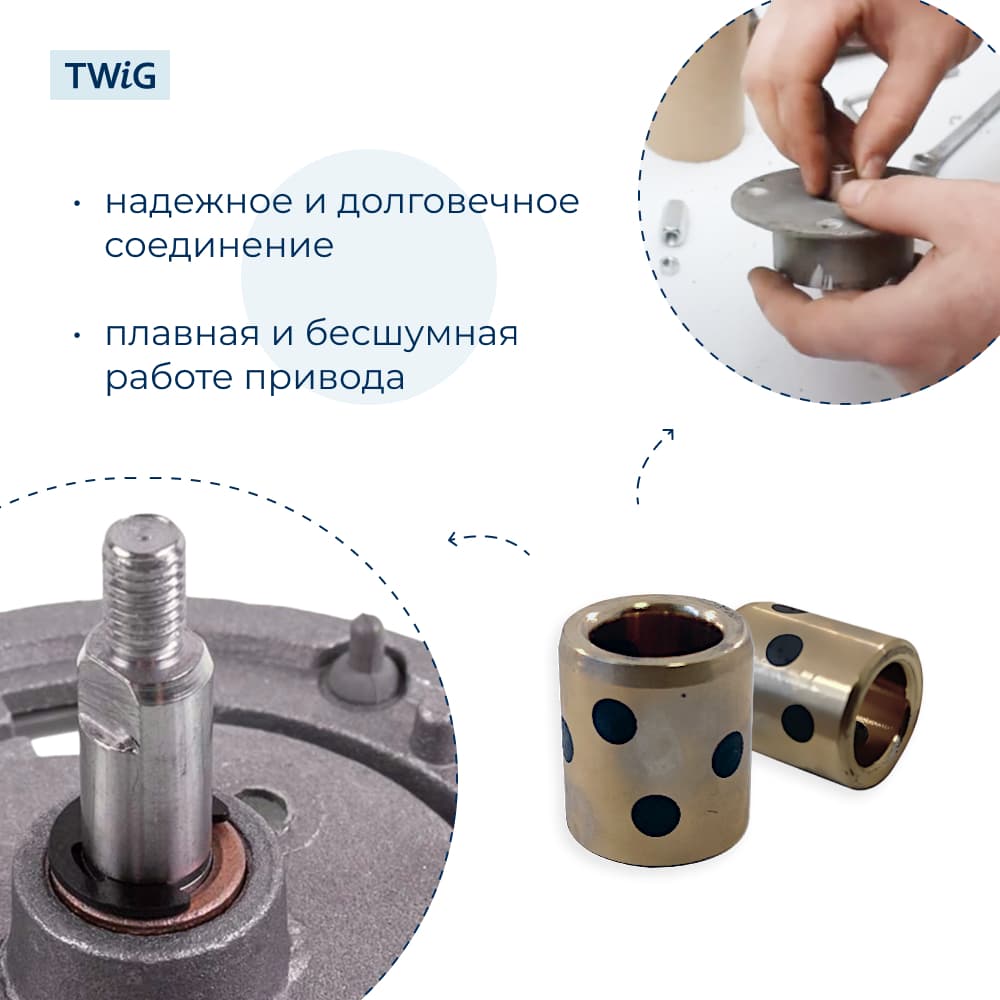 TWiG

• надежное и долговечное соединение

• плавная и бесшумная работе привода